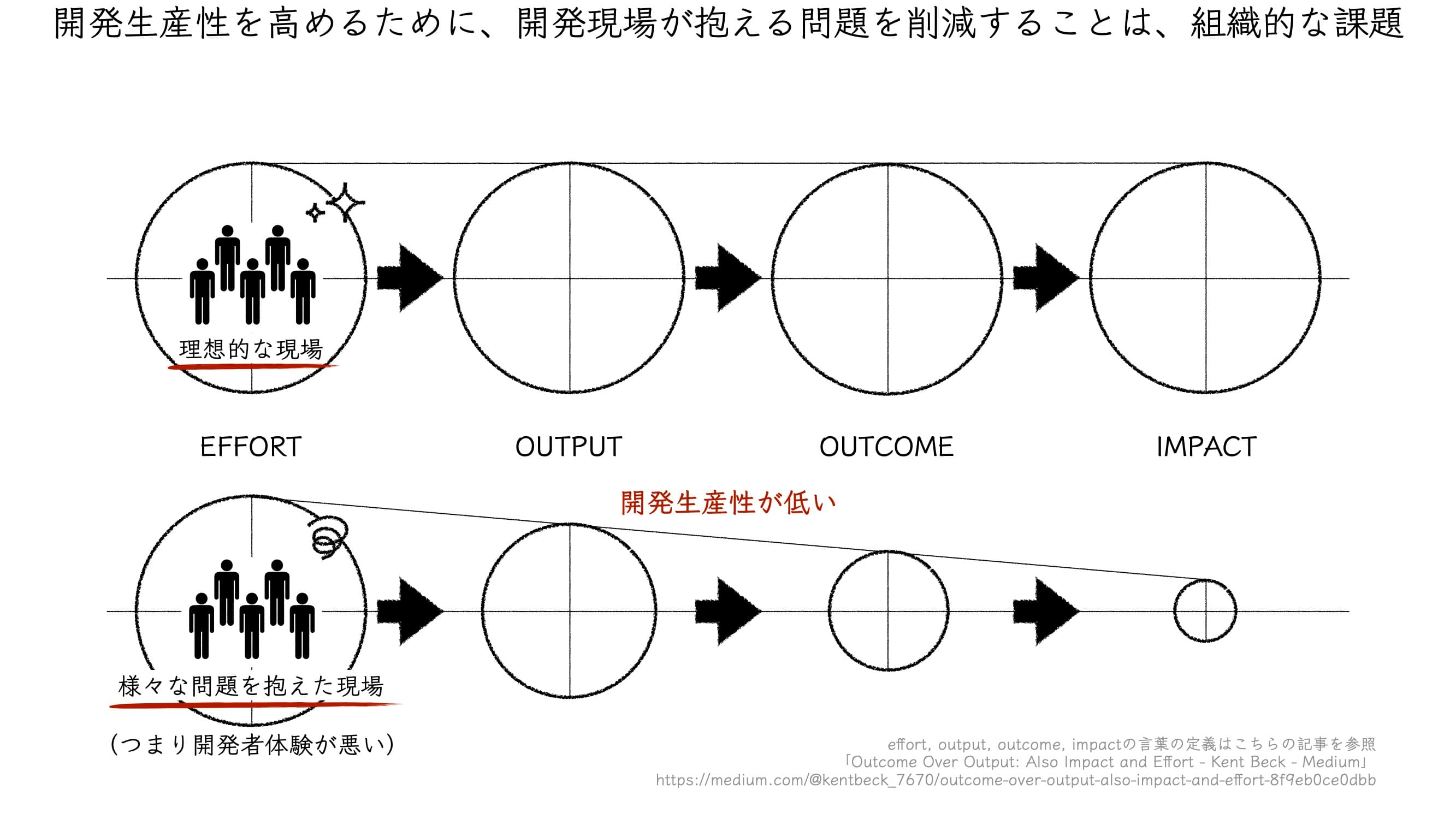 開発生産性を高めるために、開発現場が抱える問題を削減することは、組織的な課題

理想的な現場

EFFORT

OUTPUT

OUTCOME

IMPACT

開発生産性が低い

様々な問題を抱えた現場

(つまり開発者体験が悪い)

effort, output, outcome, impactの言葉の定義はこちらの記事を参照
「Outcome Over Output: Also Impact and Effort - Kent Beck - Medium」
https://medium.com/@kentbeck_7670/outcome-over-output-also-impact-and-effort-8f9eb0ce0dbb